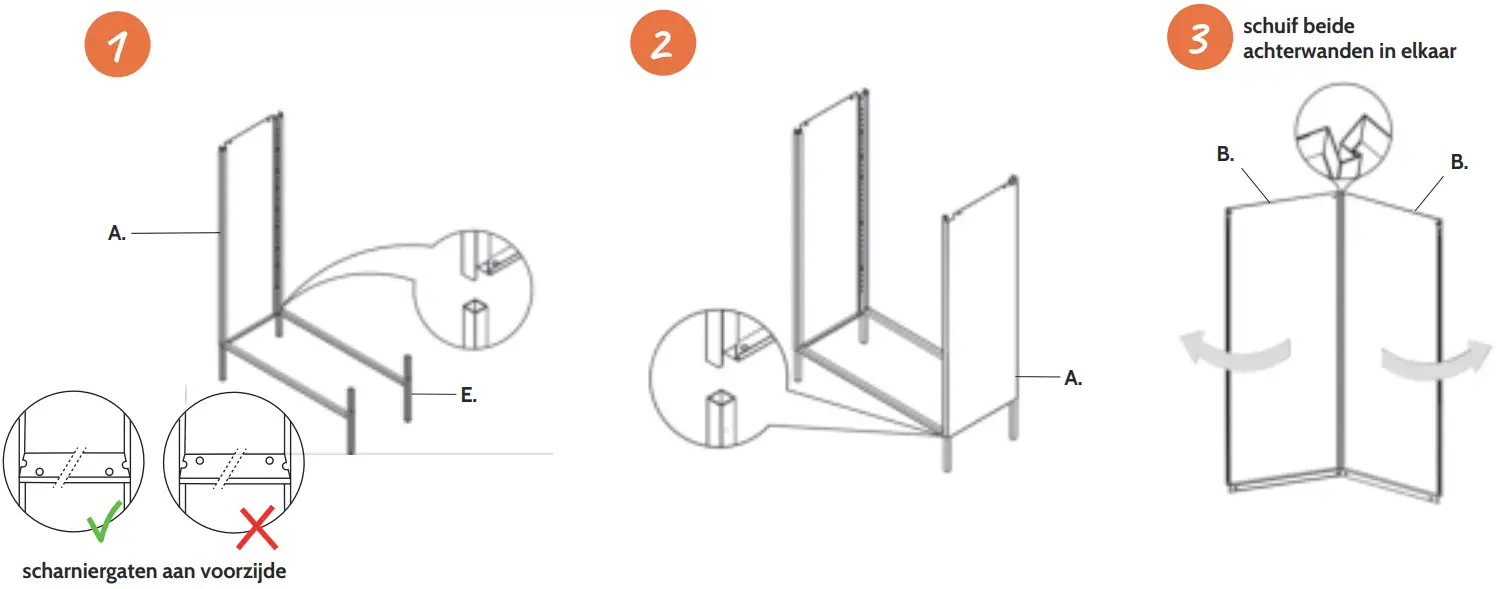 1

A.

E.

scharniergaten aan voorzijde

2

A.

3

schuif beide achterwanden in elkaar

B.

B.