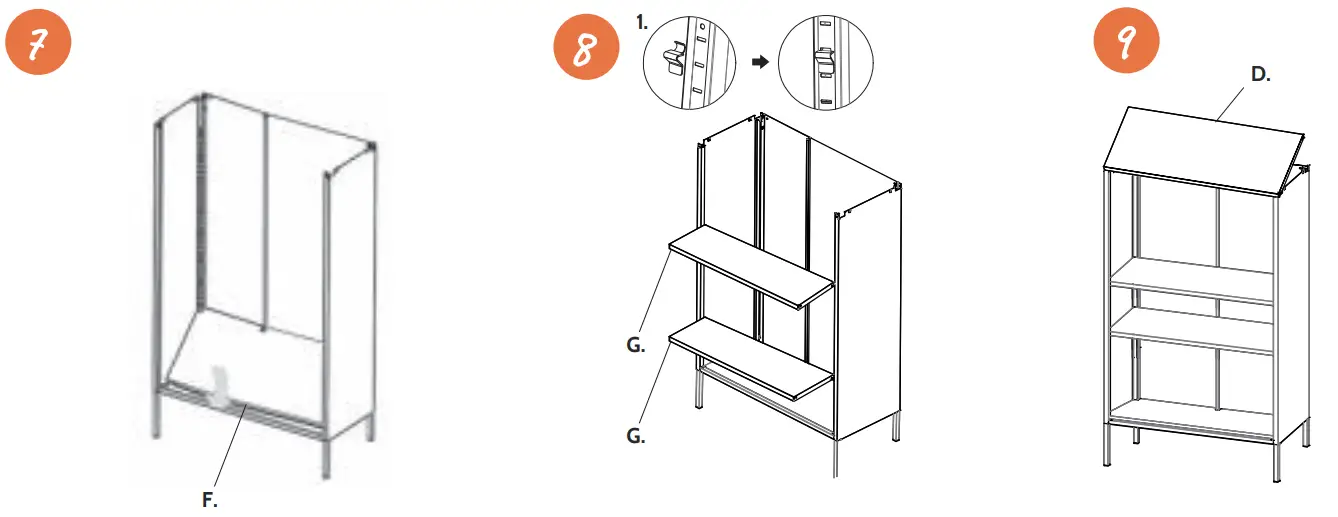 7

F.

8

1.

G.

G.

9

D.