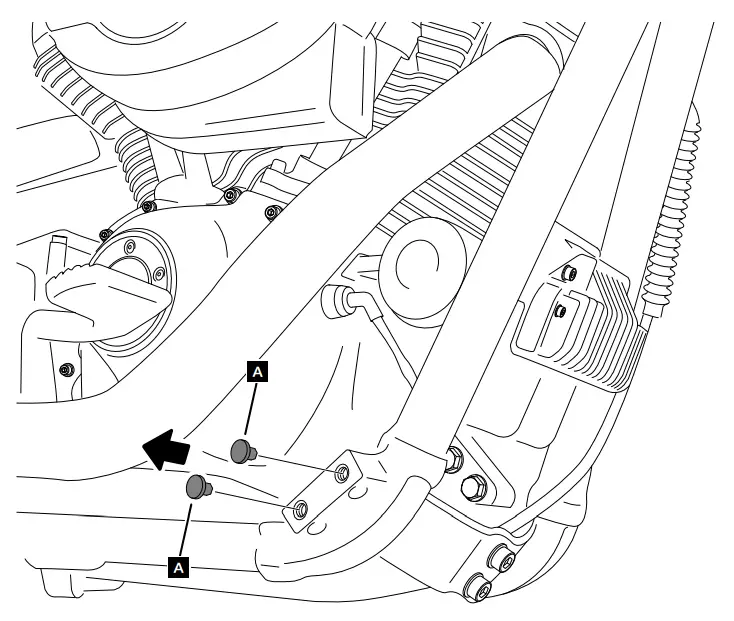 A
A