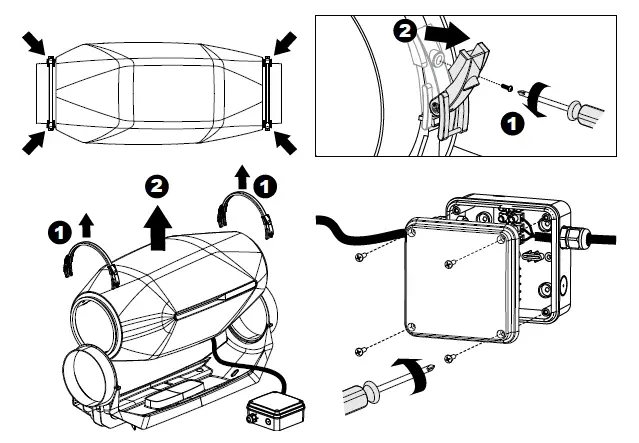 2
1
2
1
1