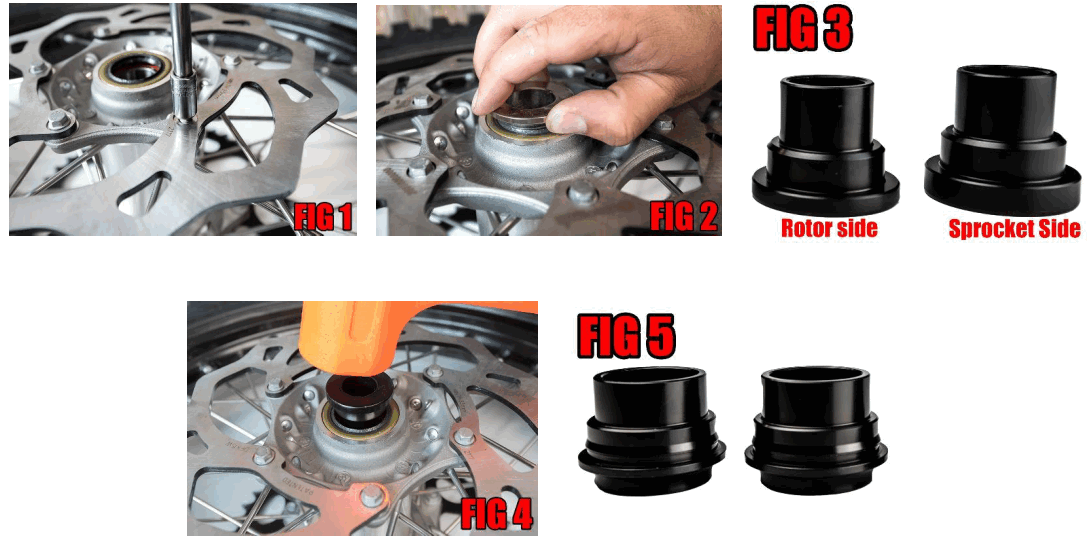 FIG 1

FIG 2

FIG 3

Rotor side

Sprocket Side

FIG 4

FIG 5