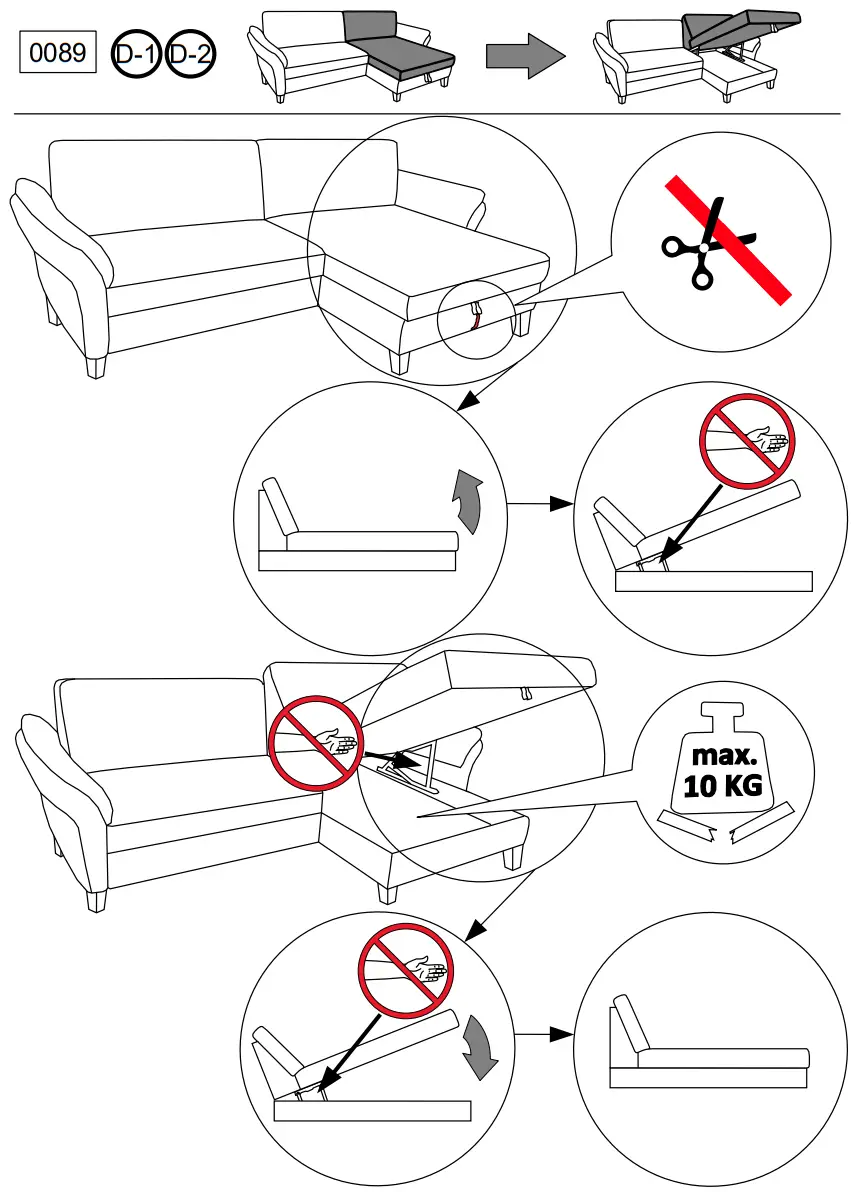 0089 D-1 D-2

max.
10 KG