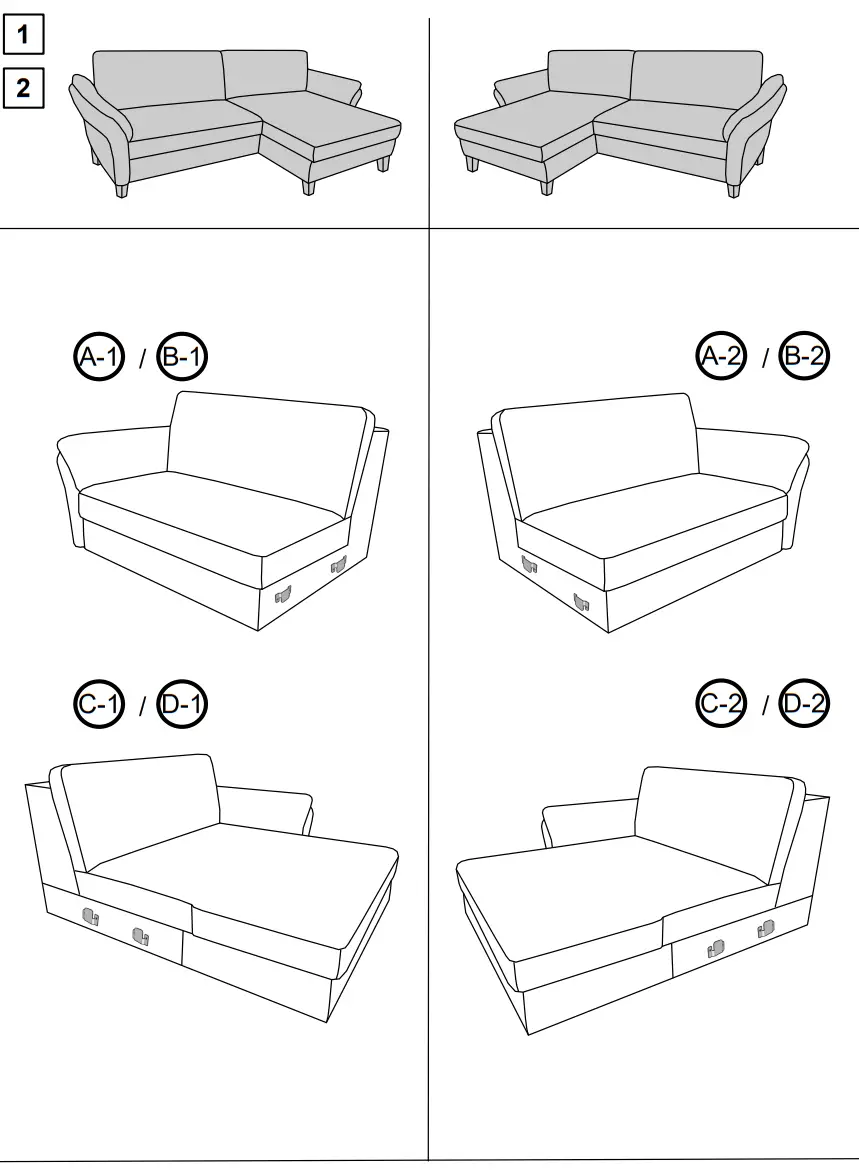 1
2

A-1 / B-1

A-2 / B-2

C-1 / D-1

C-2 / D-2