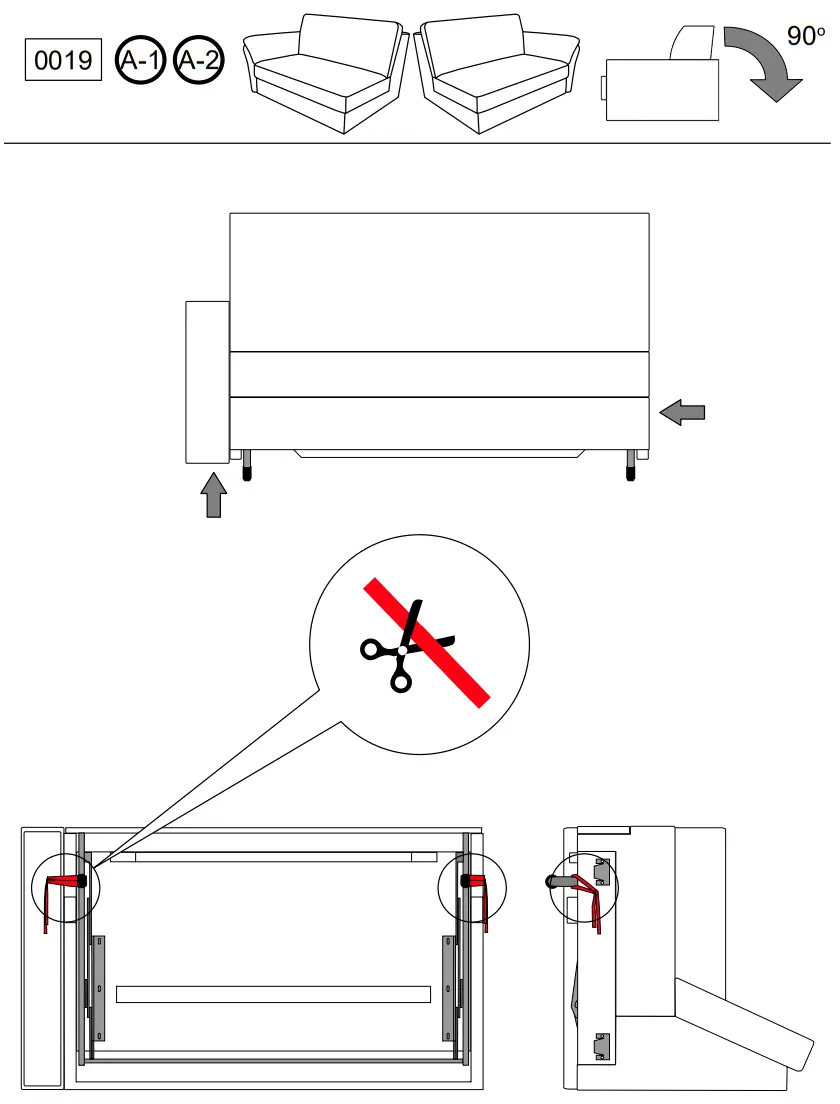 0019 A-1 A-2 90°