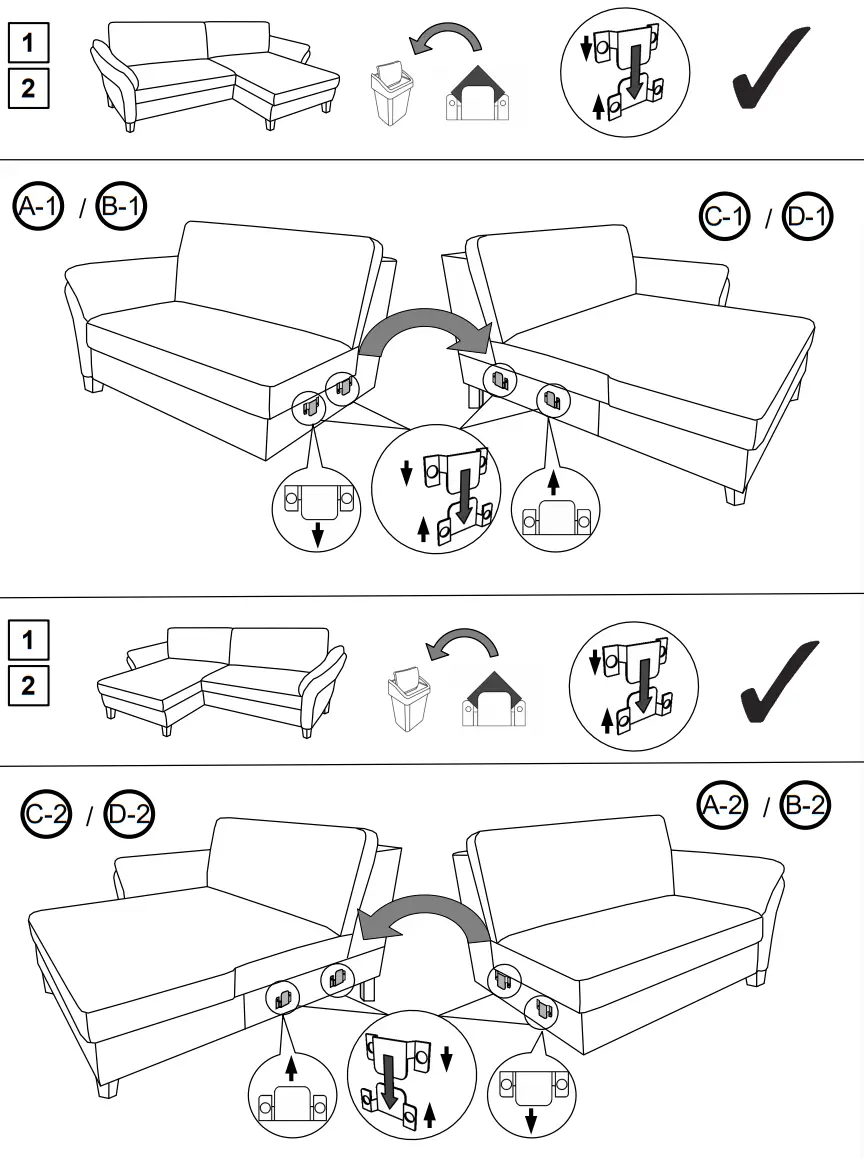 1
2

A-1 / B-1

C-1 / D-1

1
2

C-2 / D-2

A-2 / B-2