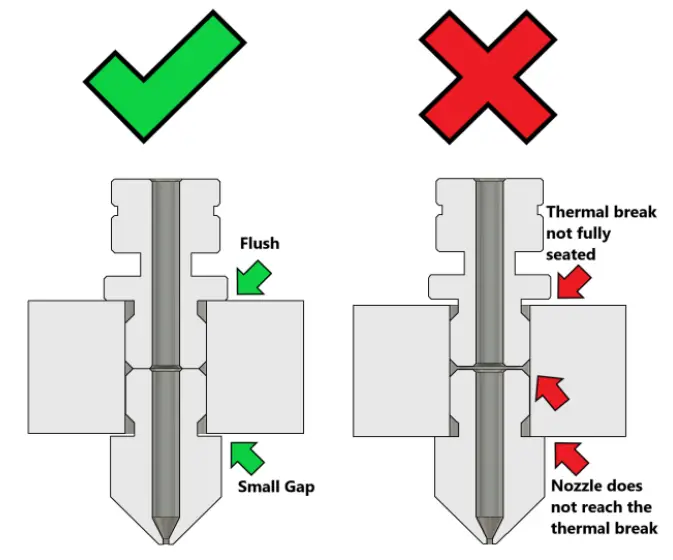 Flush

Small Gap

Thermal break not fully seated

Nozzle does not reach the thermal break