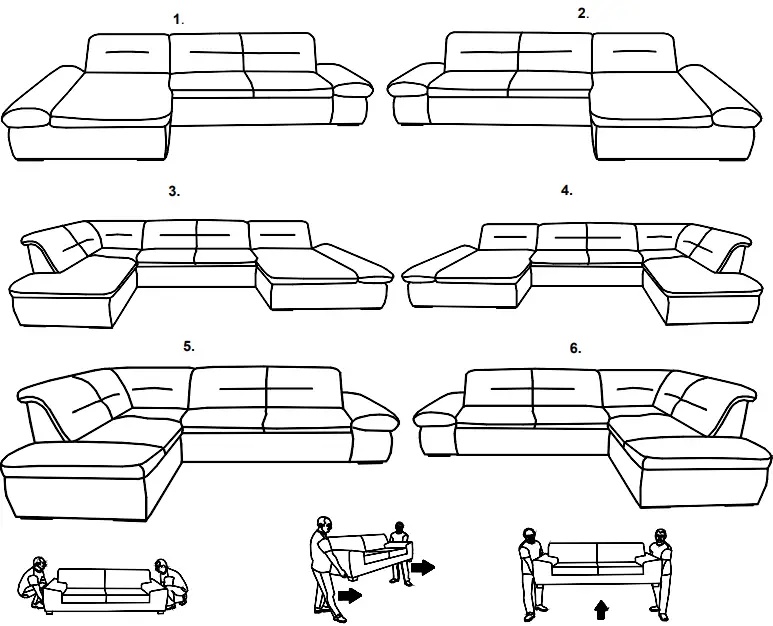 1.

2.

3.

4.

5.

6.