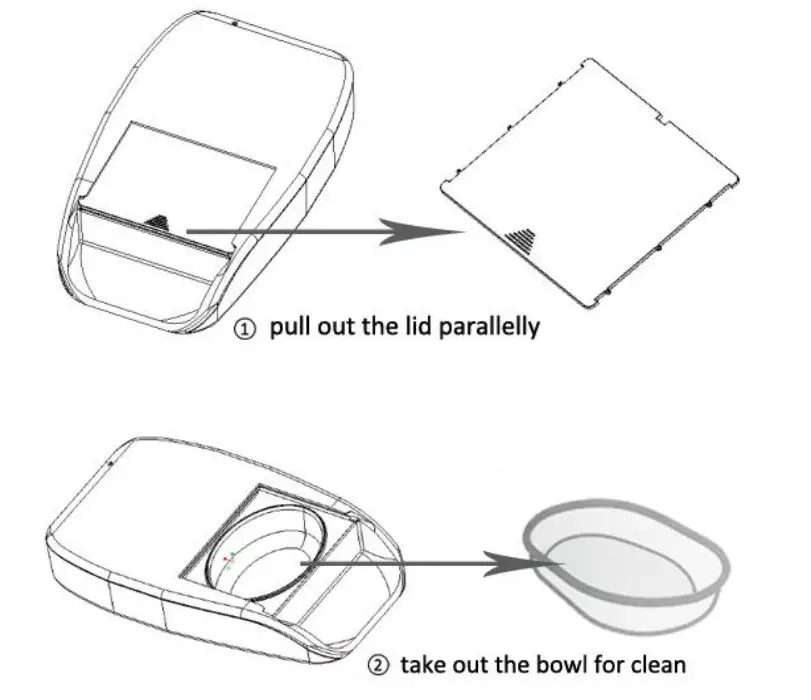 ① pull out the lid parallelly

② take out the bowl for clean