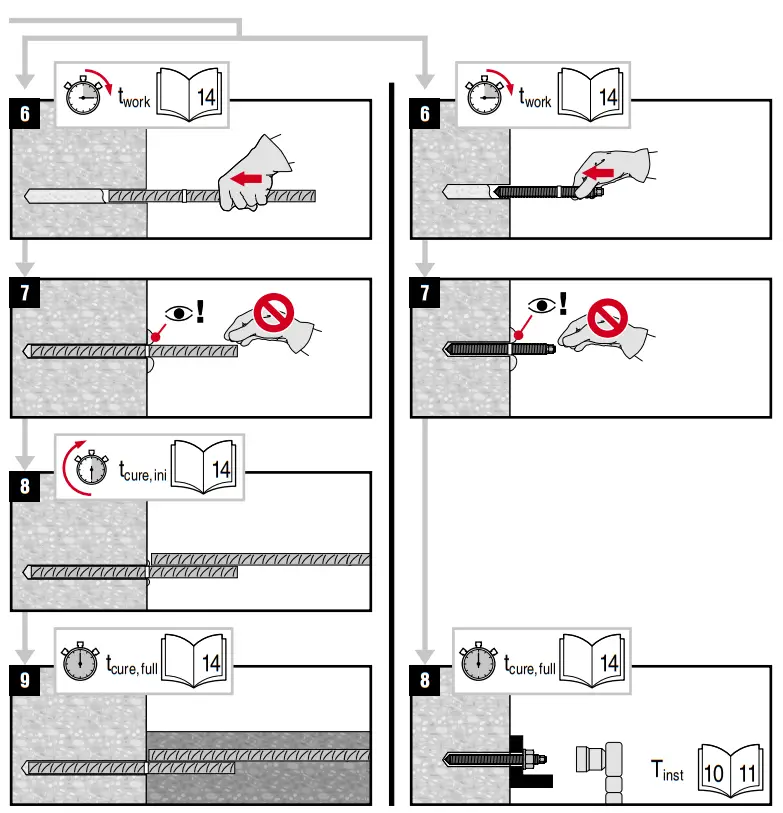 6
$t_{work}$
14

7
!

8
$t_{cure,ini}$
14

9
$t_{cure,full}$
14

6
$t_{work}$
14

7
!

8
$t_{cure,full}$
14

$T_{inst}$
10 11