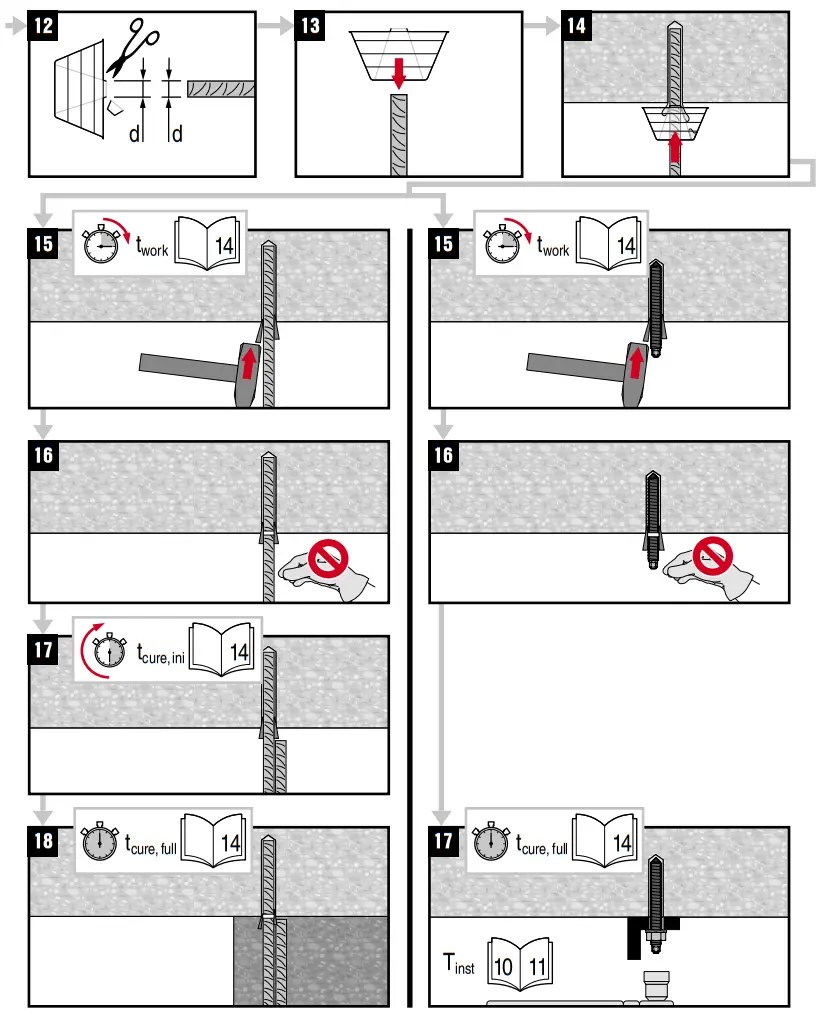 12

d d

13

14

15 $t_{work}$ 14

16

17 $t_{cure, ini}$ 14

18 $t_{cure, full}$ 14

15 $t_{work}$ 14

16

17 $t_{cure, full}$ 14

$T_{inst}$ 10 11