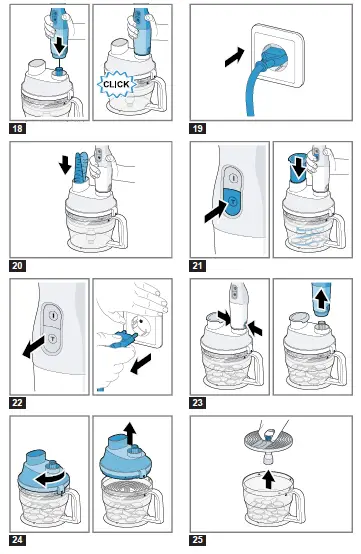 CLICK
18
19
20
I
T
21
I
T
22
23
24
25