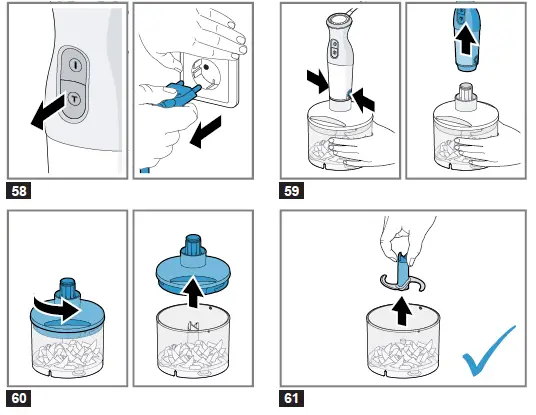 I
T
58
59
60
61