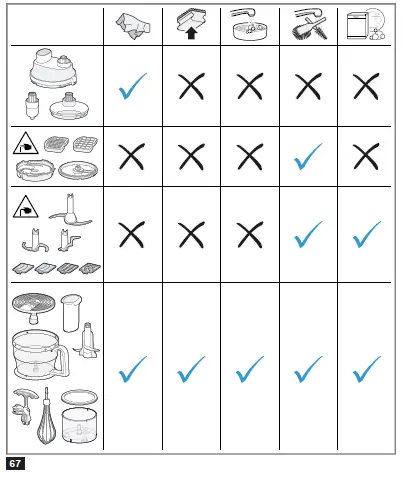 67