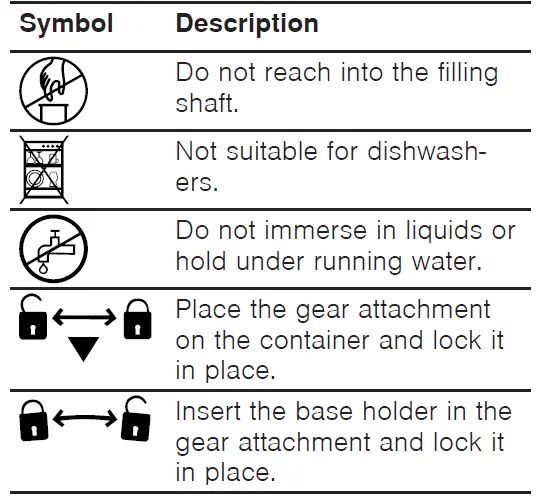 | Symbol | Description |
|---|---|
|  | Do not reach into the filling shaft. |
|  | Not suitable for dishwashers. |
|  | Do not immerse in liquids or hold under running water. |
|  | Place the gear attachment on the container and lock it in place. |
|  | Insert the base holder in the gear attachment and lock it in place. |