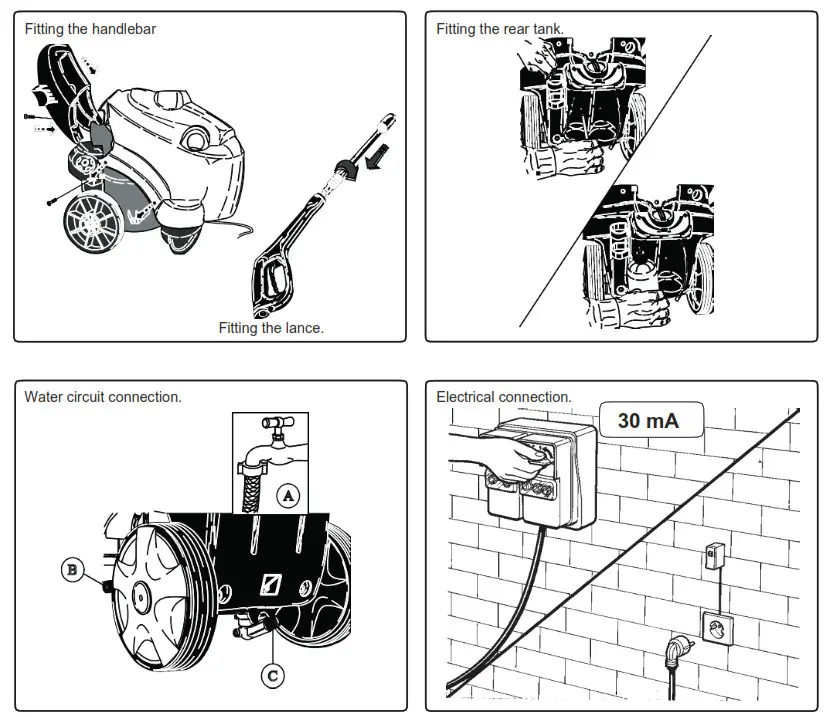 Fitting the handlebar

Fitting the lance.

Fitting the rear tank.

Water circuit connection.

A

B

C

Electrical connection.

30 mA