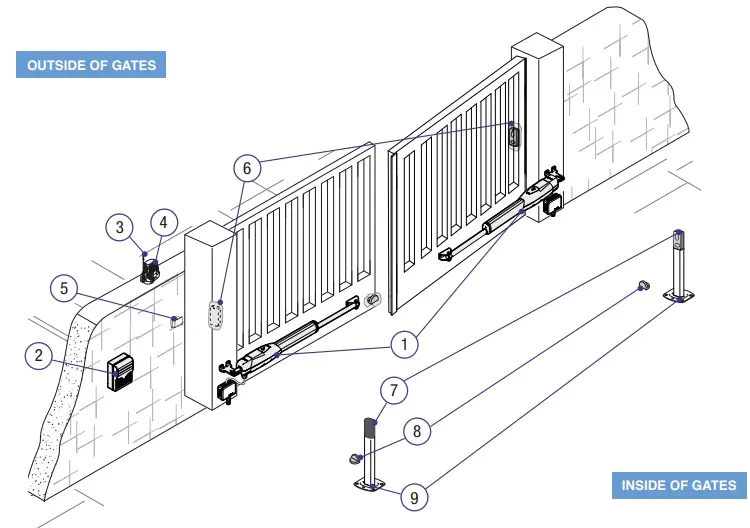 OUTSIDE OF GATES

6

3

4

5

2

1

7

8

9

INSIDE OF GATES