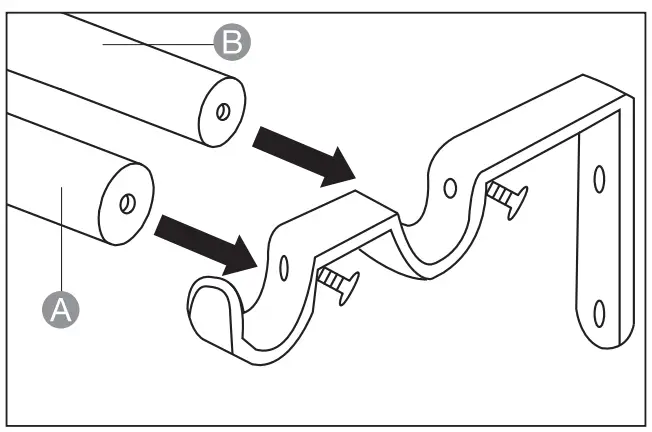 B

A