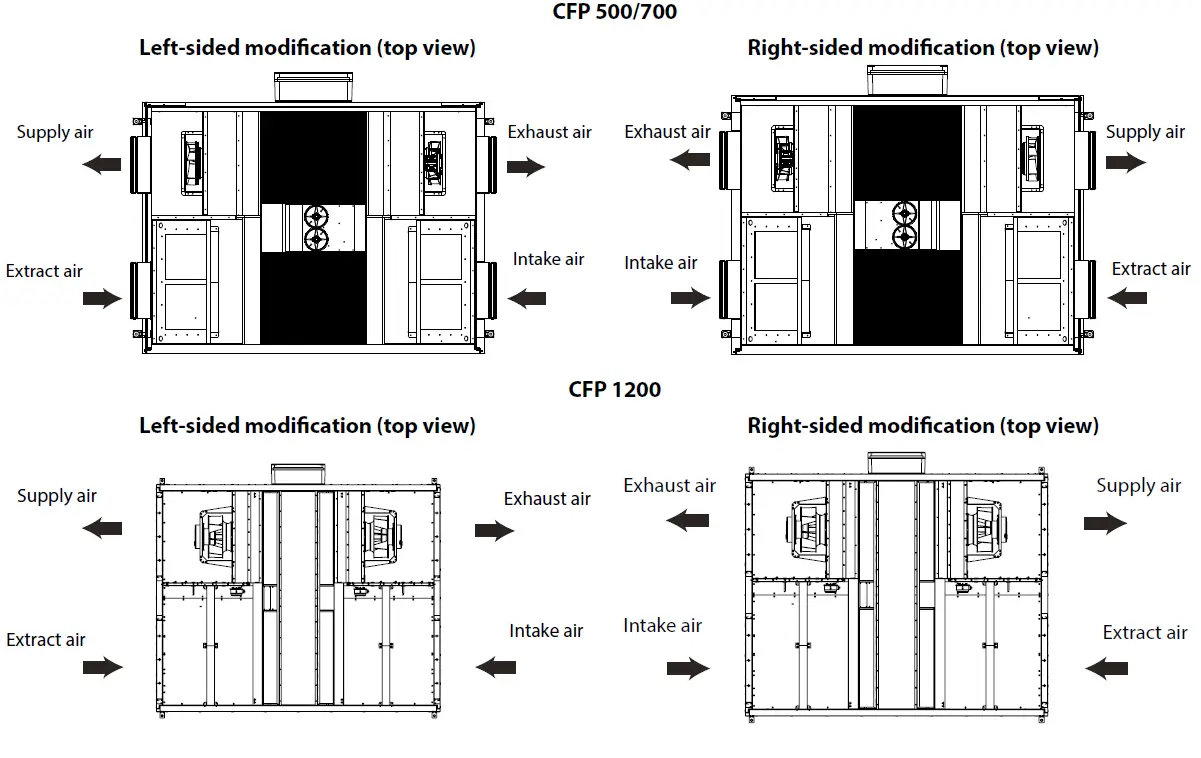 CFP 500/700

Left-sided modification (top view)

Supply air

Exhaust air

Extract air

Intake air

Right-sided modification (top view)

Exhaust air

Supply air

Intake air

Extract air

CFP 1200

Left-sided modification (top view)

Supply air

Exhaust air

Extract air

Intake air

Right-sided modification (top view)

Exhaust air

Supply air

Intake air

Extract air