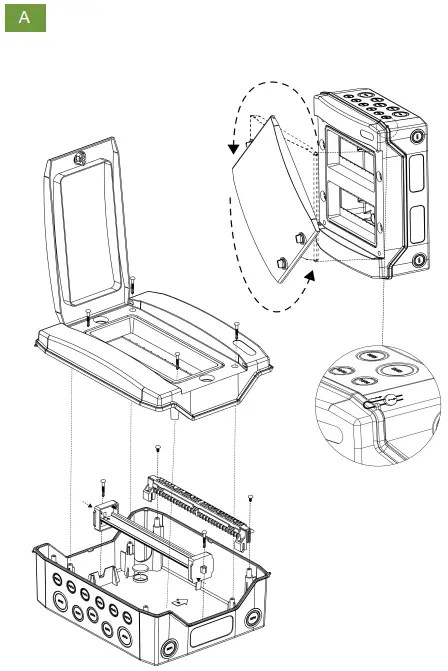 A