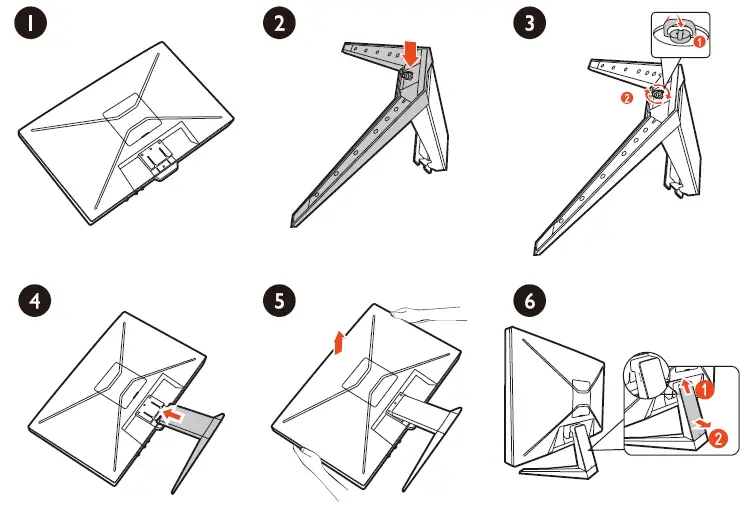 1

2

3

1

2

4

5

6

1

2