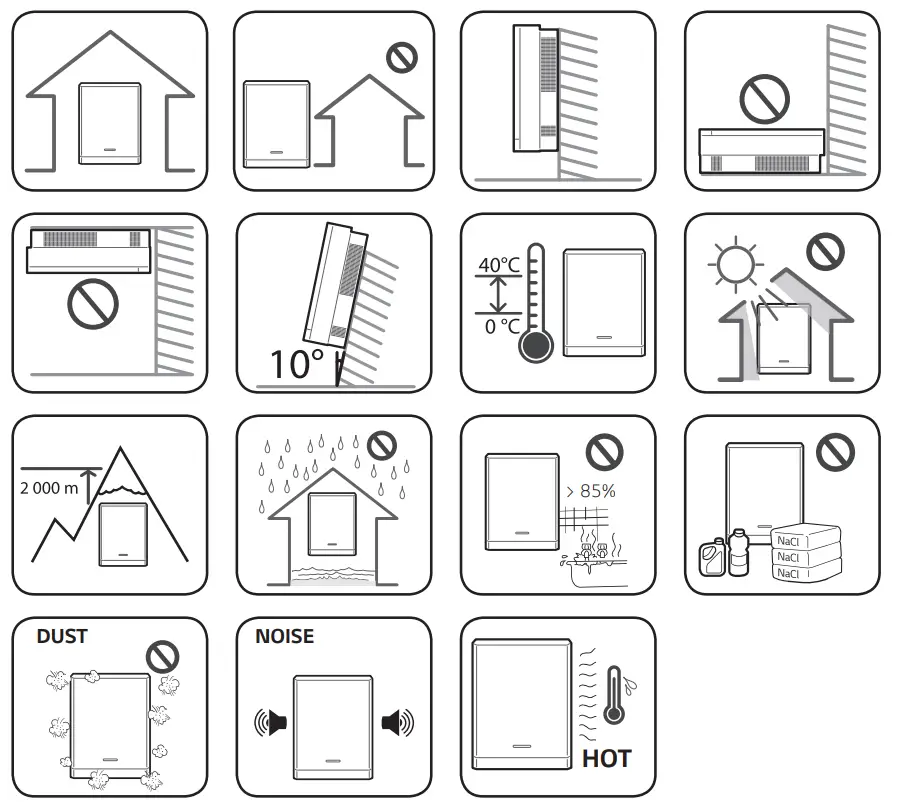 10°

40°C

0 °C

2 000 m

> 85%

NaCl
NaCl
NaCl

DUST

NOISE

HOT