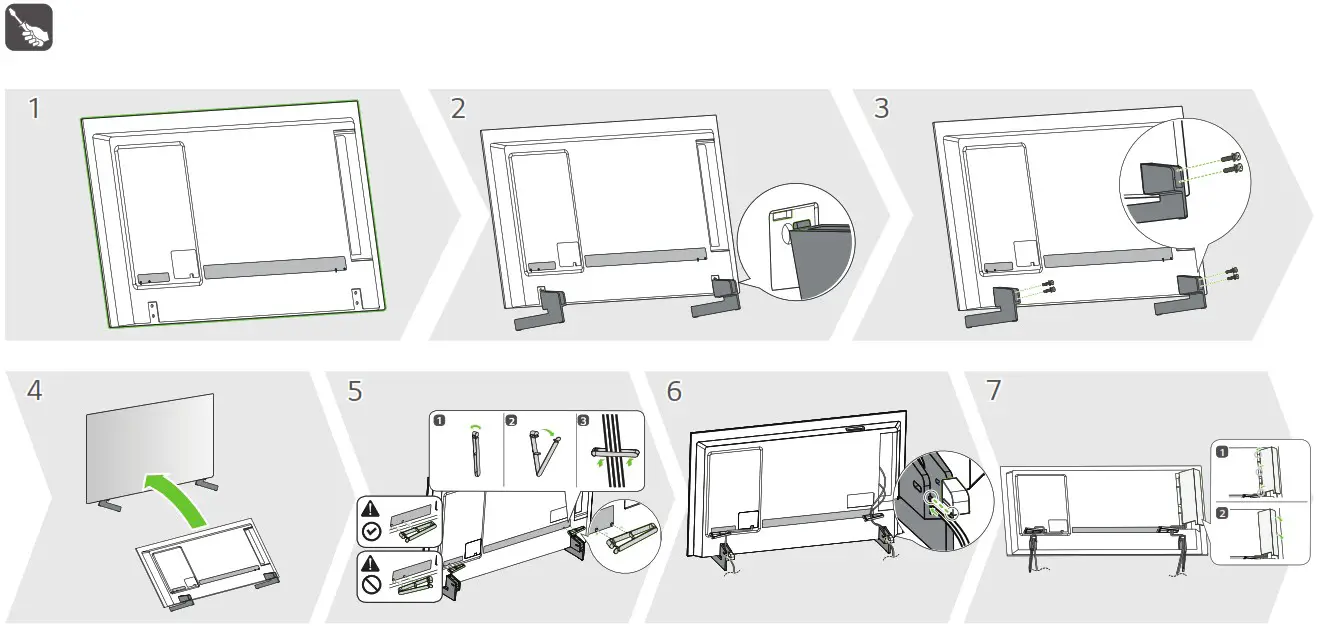 1

2

3

4

5

1

2

3

6

7

1

2