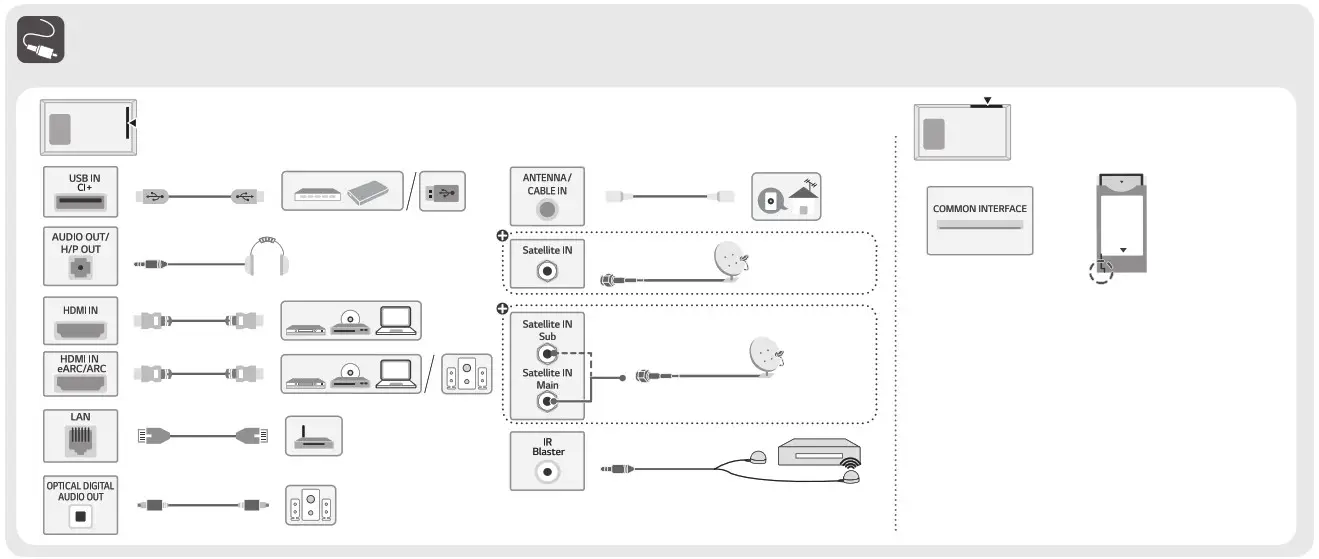 USB IN
CI+

AUDIO OUT/
H/P OUT

HDMI IN

HDMI IN
eARC/ARC

LAN

OPTICAL DIGITAL
AUDIO OUT

ANTENNA /
CABLE IN

Satellite IN

Satellite IN
Sub
Satellite IN
Main

IR
Blaster

COMMON INTERFACE