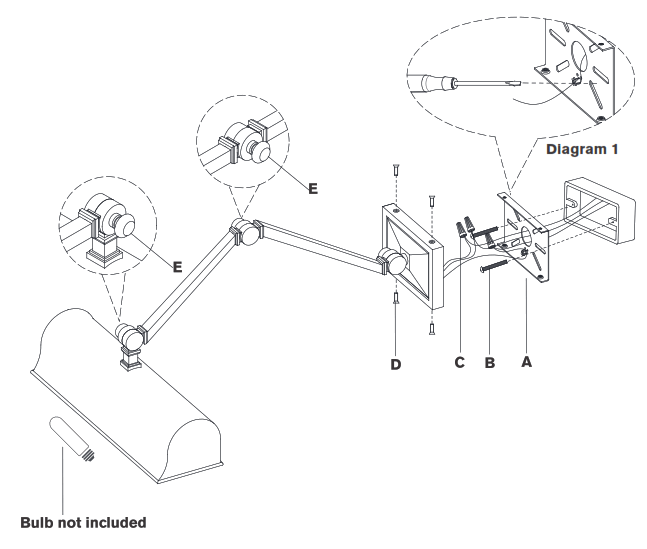 Diagram 1

E

E

D

C

B

A

Bulb not included