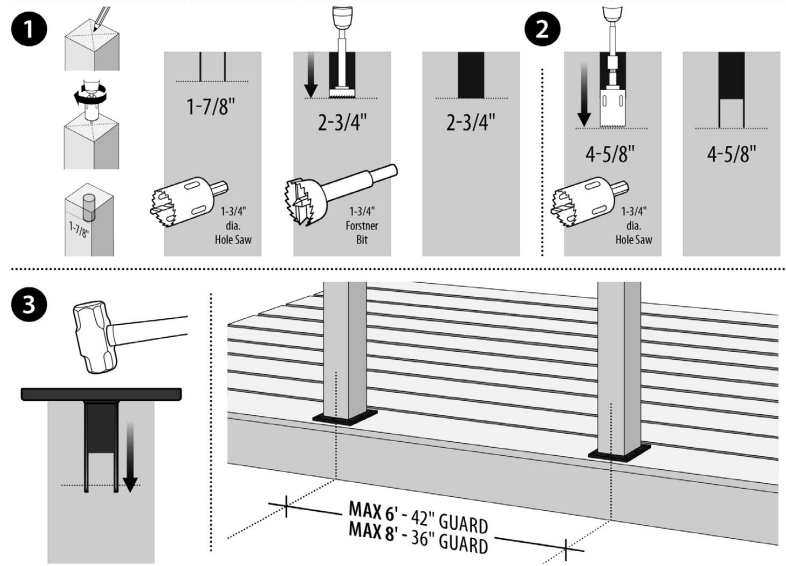 1

1-7/8"

1-7/8"

1-3/4" dia. Hole Saw

2-3/4"

1-3/4" Forstner Bit

2-3/4"

2

4-5/8"

1-3/4" dia. Hole Saw

4-5/8"

3

MAX 6' - 42" GUARD
MAX 8' - 36" GUARD