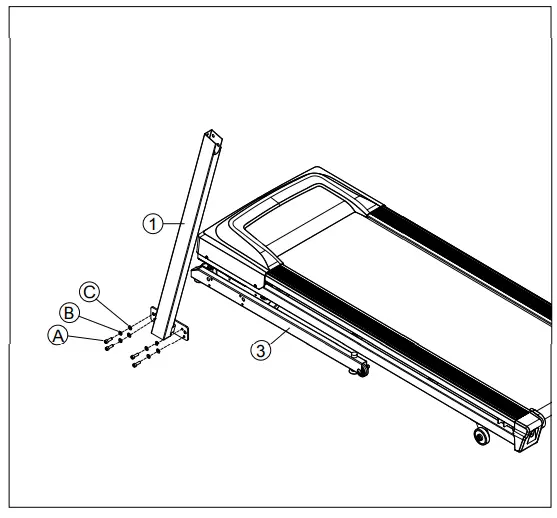 1
C
B
A
3