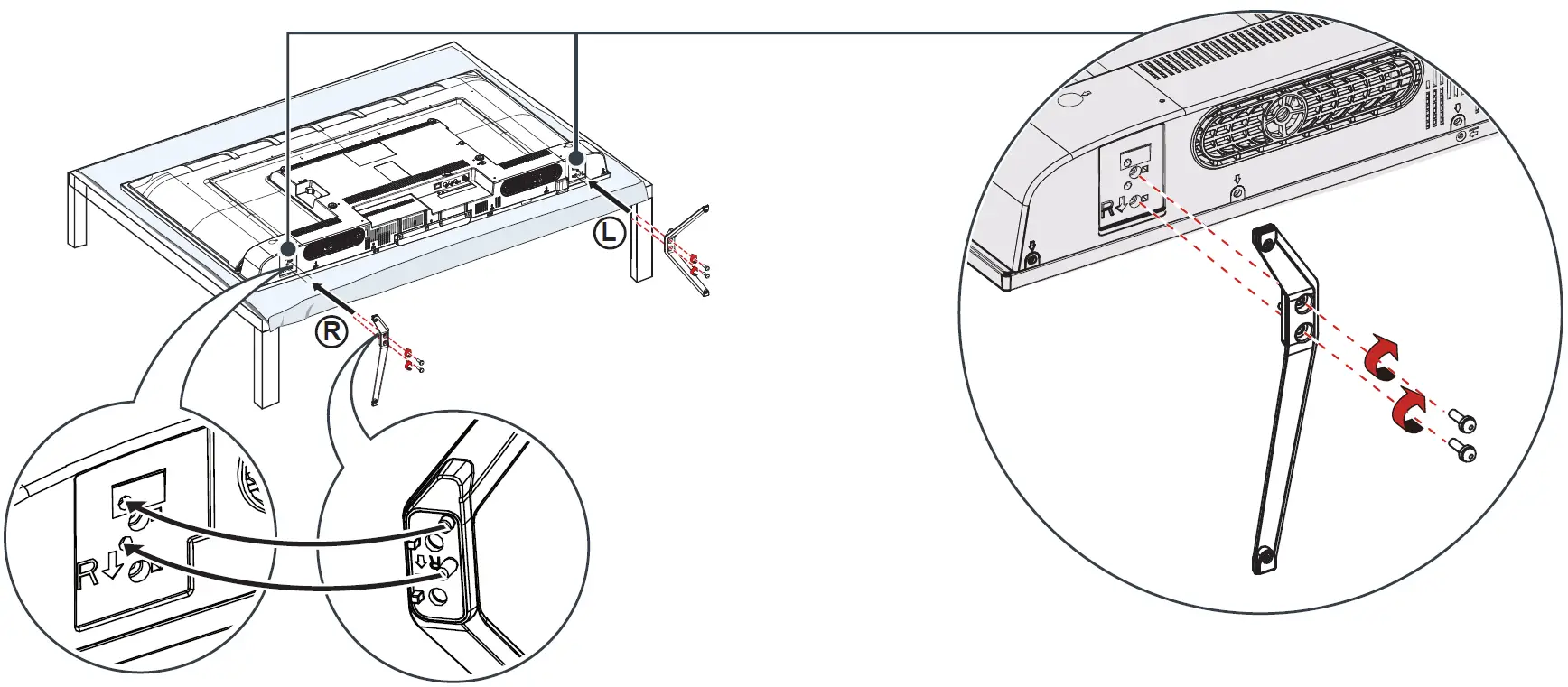 L

R

R

R

R