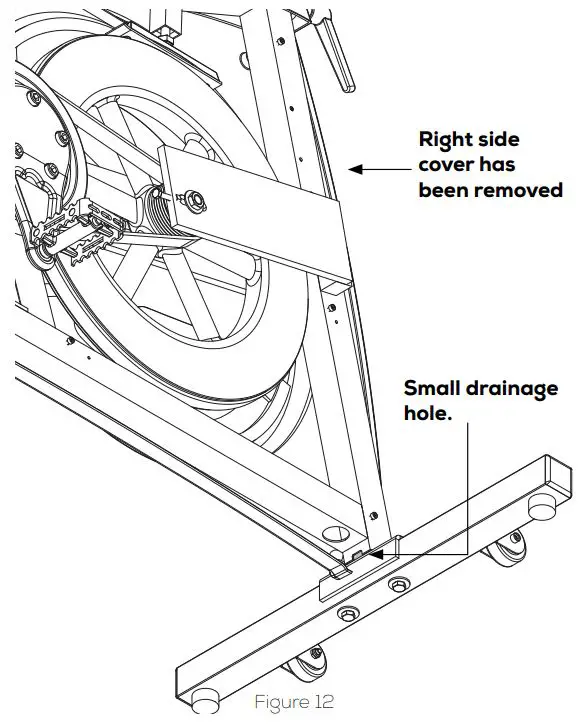 Right side cover has been removed

Small drainage hole.

Figure 12