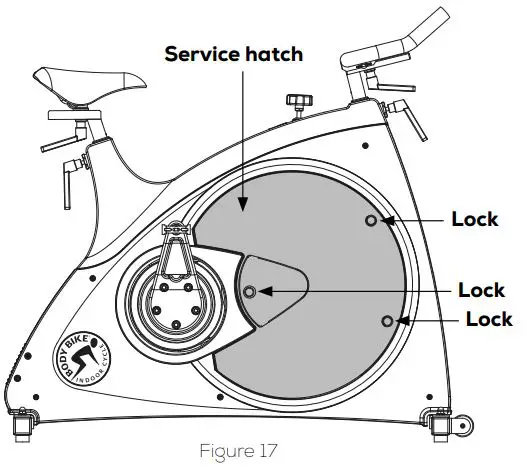 Service hatch

Lock

Lock

Lock

BODY BIKE

INDOOR CYCLE

Figure 17