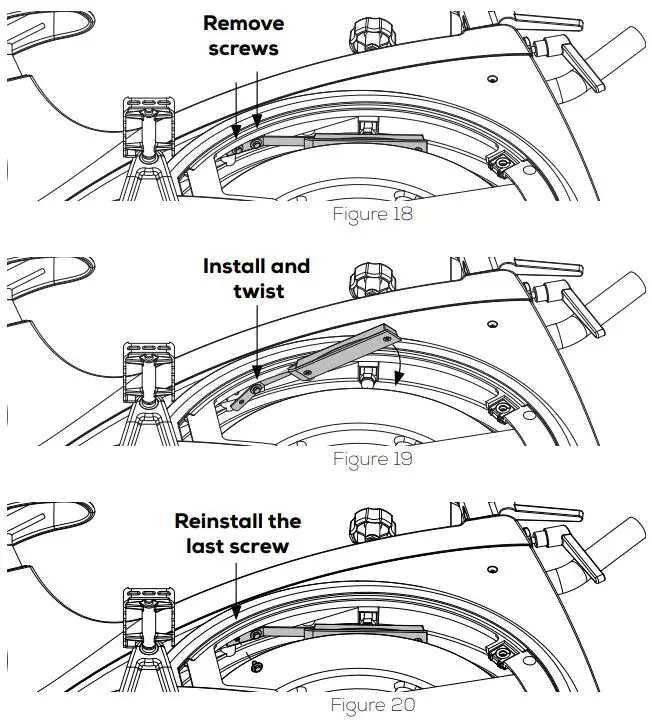 Remove screws

Figure 18

Install and twist

Figure 19

Reinstall the last screw

Figure 20