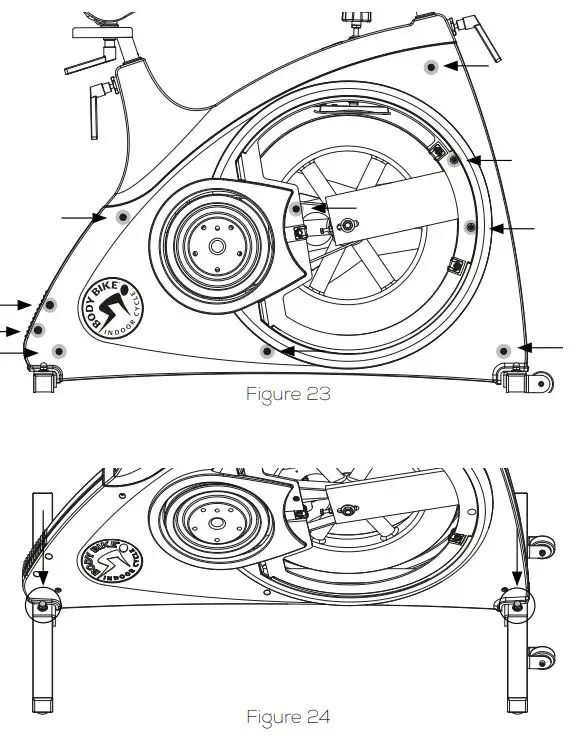 BODY BIKE
INDOOR CYCLE

Figure 23

BODY BIKE
INDOOR CYCLE

Figure 24