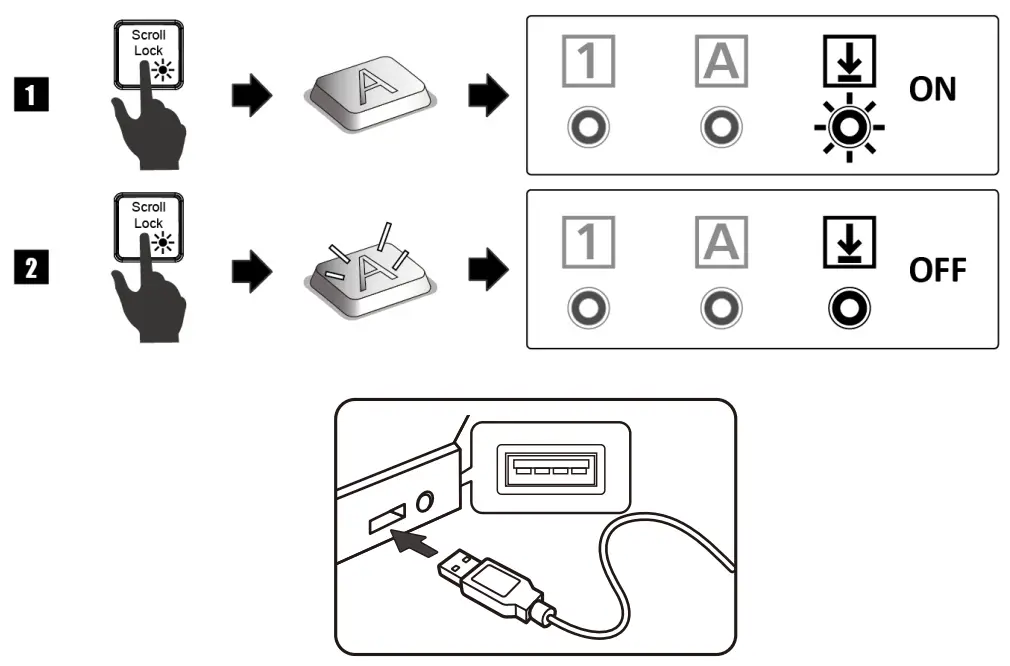 1

Scroll Lock

A

1 A ON

2

Scroll Lock

A

1 A OFF