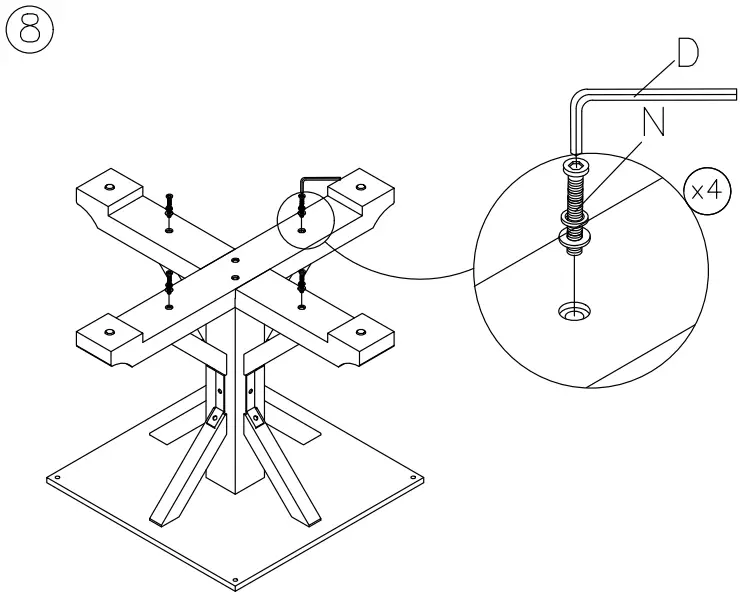 8

D

N

x4