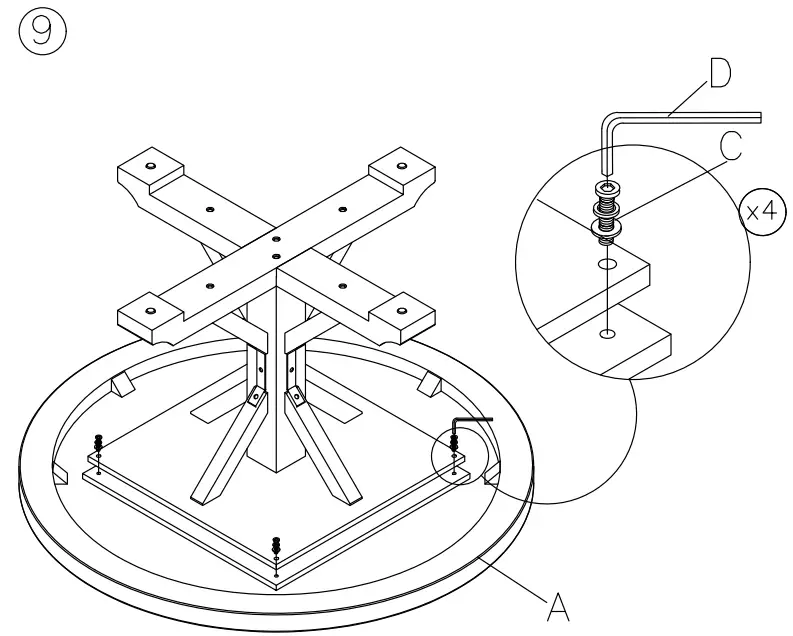 9

D

C

x4

A