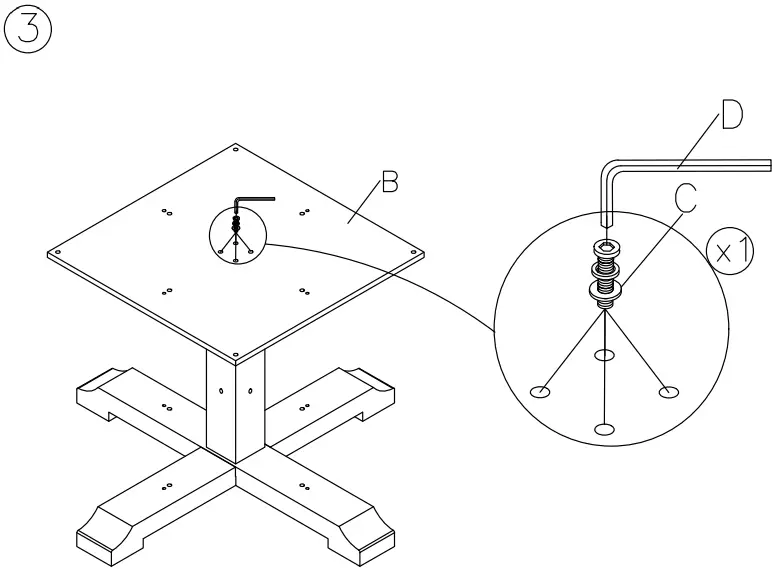 3

B

D

C

x1