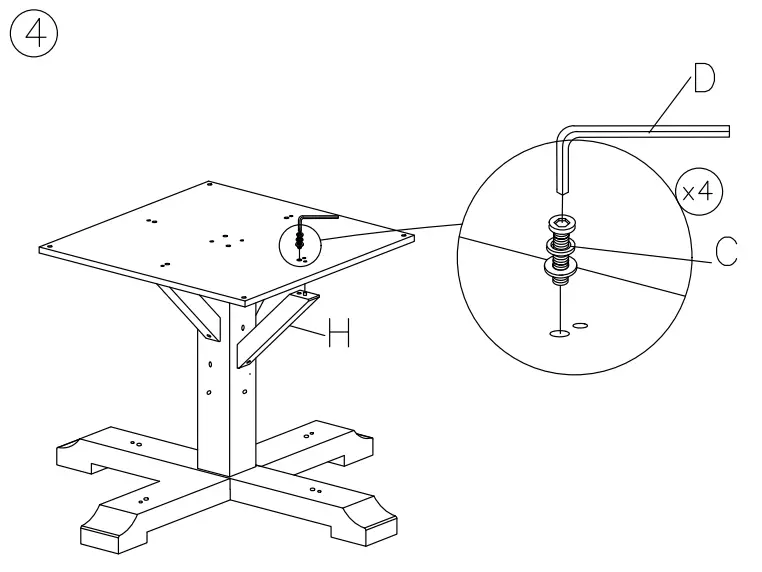 4

D

x4

C

H