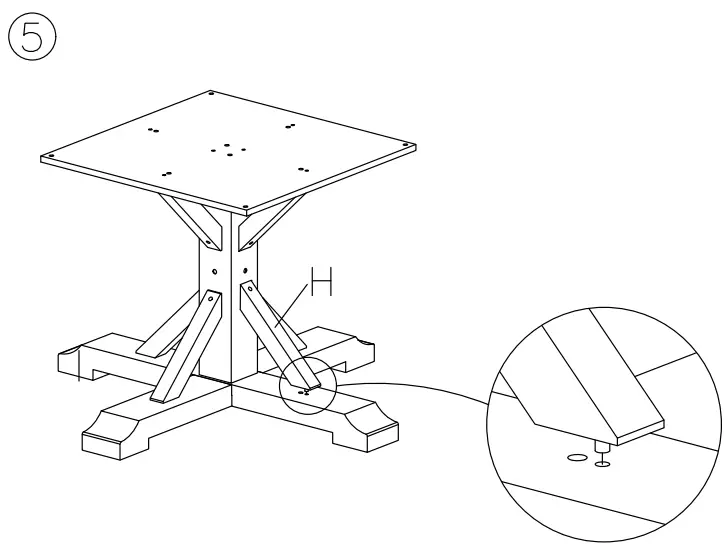 ⑤

H