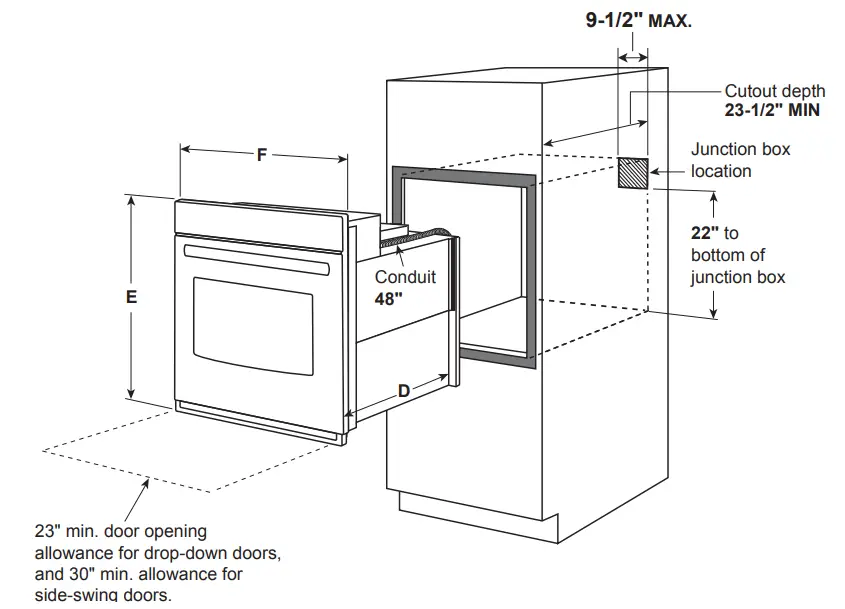 9-1/2" MAX.

Cutout depth
23-1/2" MIN

Junction box location

22" to bottom of junction box

F

E

Conduit
48"

D

23" min. door opening allowance for drop-down doors, and 30" min. allowance for side-swing doors.