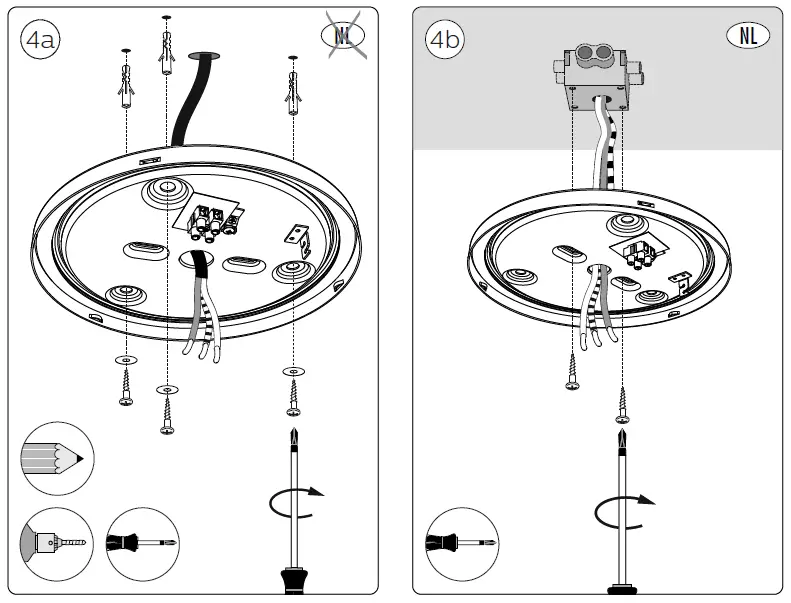 4a

NL

4b

NL