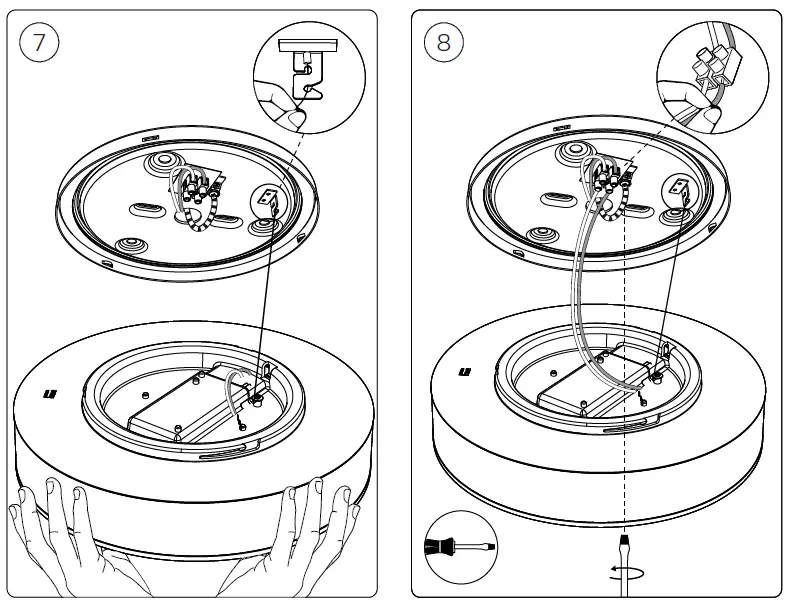 7

8