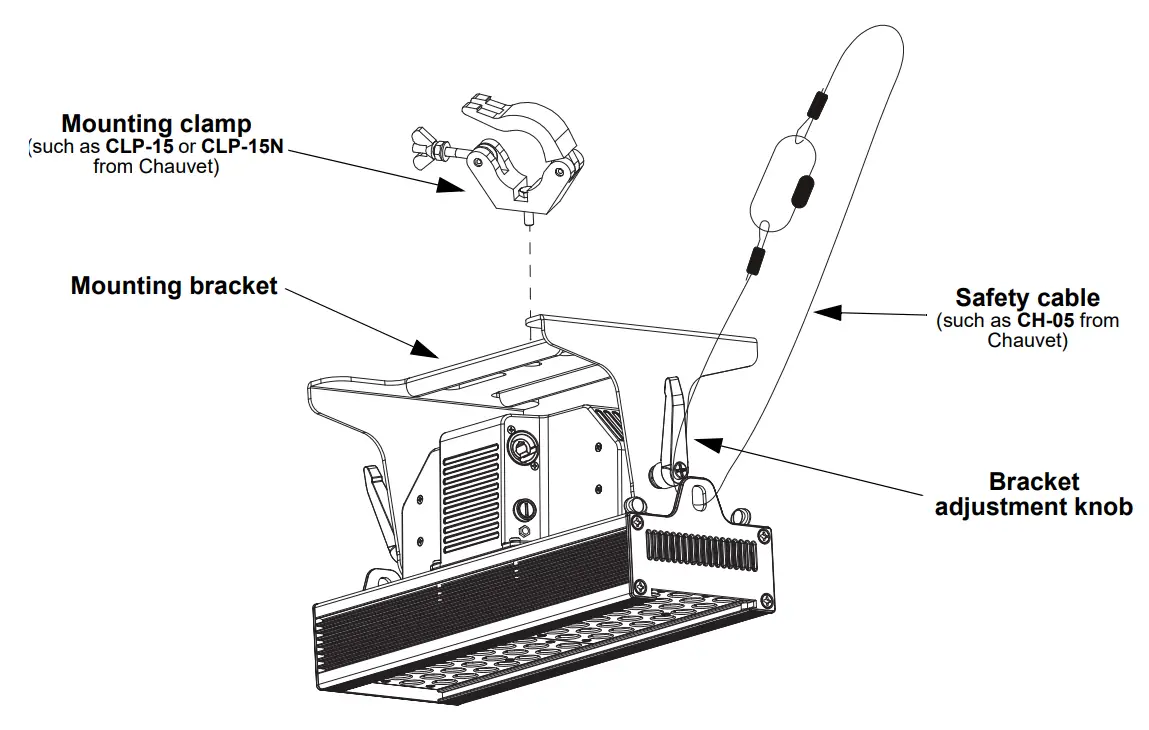 Mounting clamp
(such as CLP-15 or CLP-15N from Chauvet)

Mounting bracket

Safety cable
(such as CH-05 from Chauvet)

Bracket adjustment knob