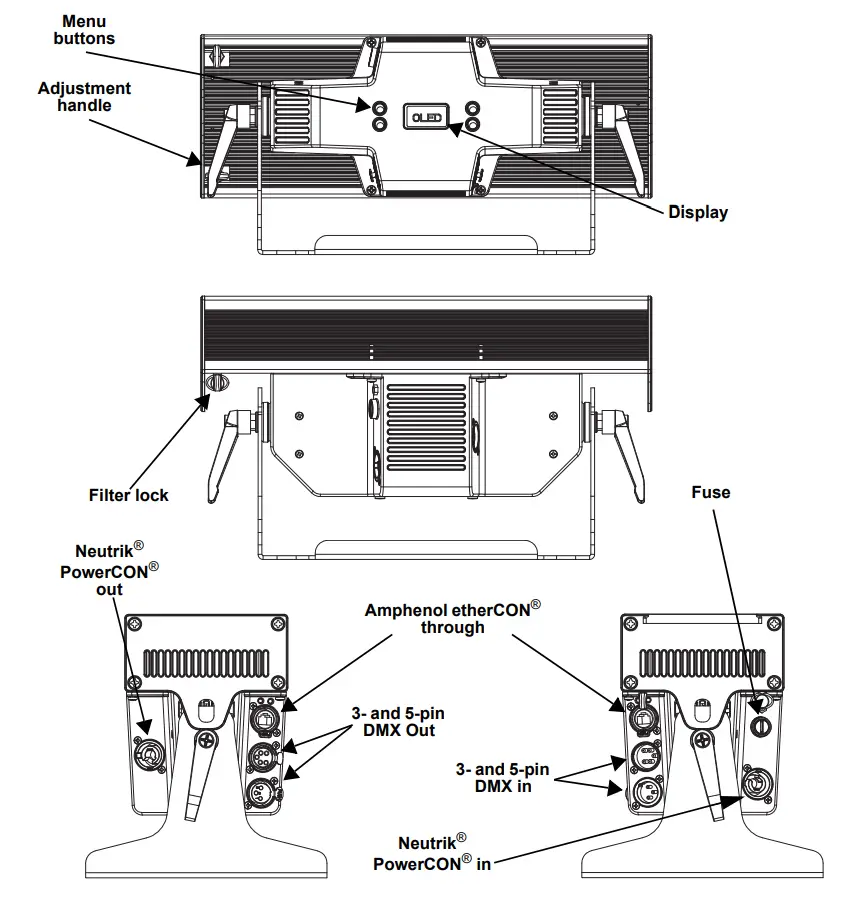 Menu buttons

Adjustment handle

OLED

Display

Filter lock

Fuse

Neutrik® PowerCON® out

Amphenol etherCON® through

3- and 5-pin DMX Out

3- and 5-pin DMX in

Neutrik® PowerCON® in