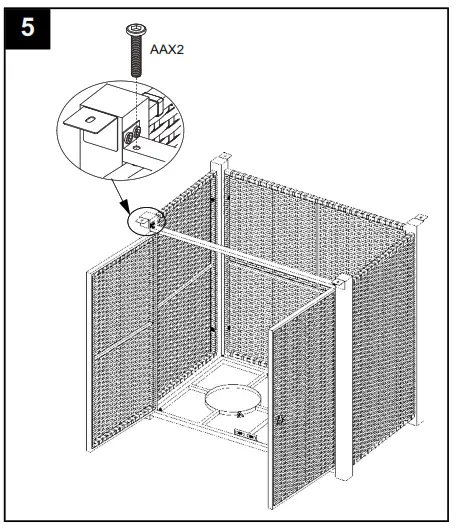 5

AAX2