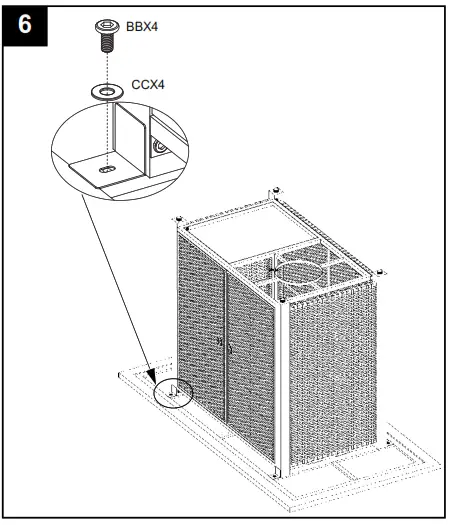 6

BBX4

CCX4