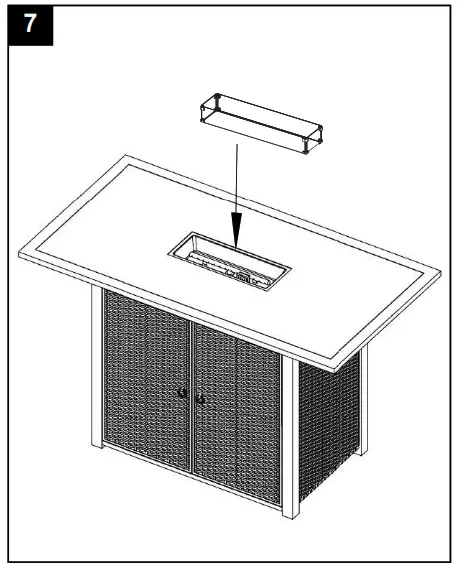 7