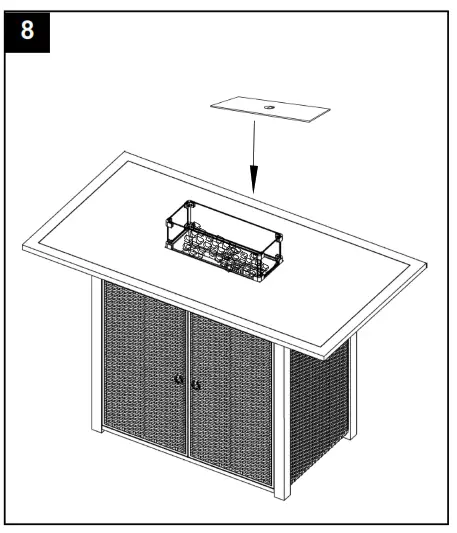 8